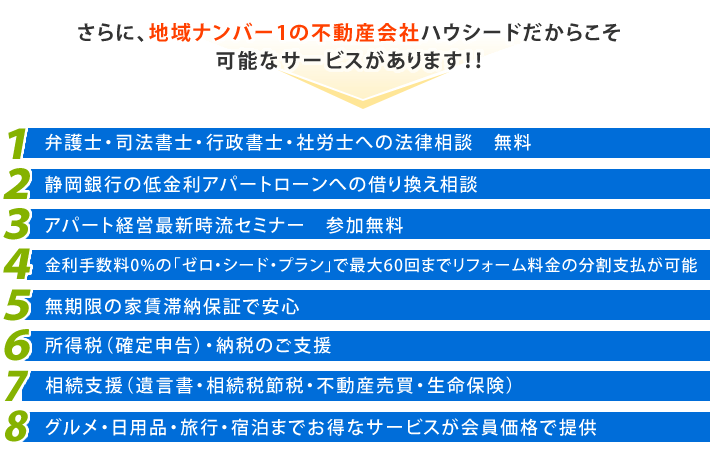 さらに、地域ナンバー1の不動産会社ハウシードだからこそ
可能なサービスがあります!!

1 弁護士・司法書士・行政書士・社労士への法律相談 無料

2 静岡銀行の低金利アパートローンへの借り換え相談

3 アパート経営最新時流セミナー 参加無料

4 金利手数料0%の「ゼロ・シード・プラン」で最大60回までリフォーム料金の分割支払が可能

5 無期限の家賃滞納保証で安心

6 所得税(確定申告)・納税のご支援

7 相続支援(遺言書・相続税節税・不動産売買・生命保険)

8 グルメ・日用品・旅行・宿泊までお得なサービスが会員価格で提供